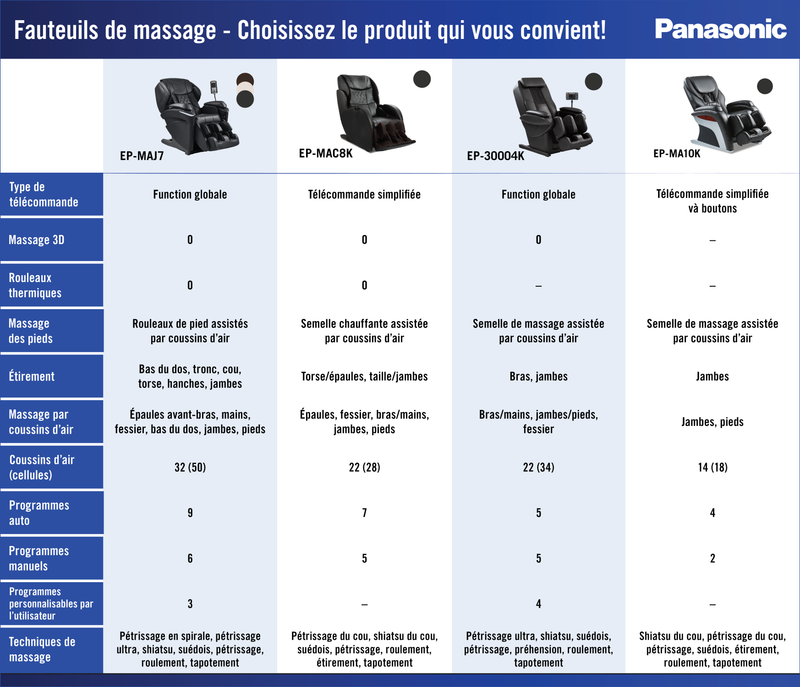 Fauteuils de massage - Choisissez le produit qui vous convient!

Panasonic

| | EP-MAJ7 | EP-MAC8K | EP-30004K | EP-MA10K |
|---|---|---|---|---|
| Type de télécommande | Function globale | Télécommande simplifiée | Function globale | Télécommande simplifiée và boutons |
| Massage 3D | 0 | 0 | 0 | – |
| Rouleaux thermiques | 0 | 0 | – | – |
| Massage des pieds | Rouleaux de pied assistés par coussins d'air | Semelle chauffante assistée par coussins d'air | Semelle de massage assistée par coussins d'air | Semelle de massage assistée par coussins d'air |
| Étirement | Bas du dos, tronc, cou, torse, hanches, jambes | Torse/épaules, taille/jambes | Bras, jambes | Jambes |
| Massage par coussins d'air | Épaules avant-bras, mains, fessier, bas du dos, jambes, pieds | Épaules, fessier, bras/mains, jambes, pieds | Bras/mains, jambes/pieds, fessier | Jambes, pieds |
| Coussins d'air (cellules) | 32 (50) | 22 (28) | 22 (34) | 14 (18) |
| Programmes auto | 9 | 7 | 5 | 4 |
| Programmes manuels | 6 | 5 | 5 | 2 |
| Programmes personnalisables par l'utilisateur | 3 | – | 4 | – |
| Techniques de massage | Pétrissage en spirale, pétrissage ultra, shiatsu, suédois, pétrissage, roulement, tapotement | Pétrissage du cou, shiatsu du cou, suédois, pétrissage, roulement, étirement, tapotement | Pétrissage ultra, shiatsu, suédois, pétrissage, préhension, roulement, tapotement | Shiatsu du cou, pétrissage du cou, pétrissage, suédois, étirement, roulement, tapotement |