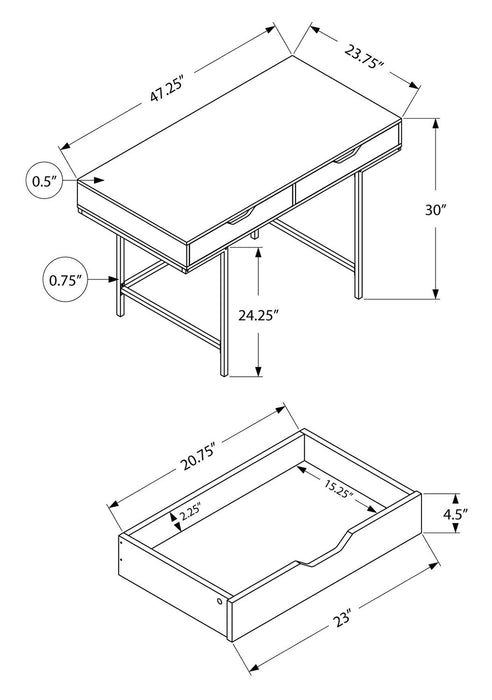 47.25"
23.75"
0.5"
30"
0.75"
24.25"
20.75"
15.25"
2.25"
4.5"
23"