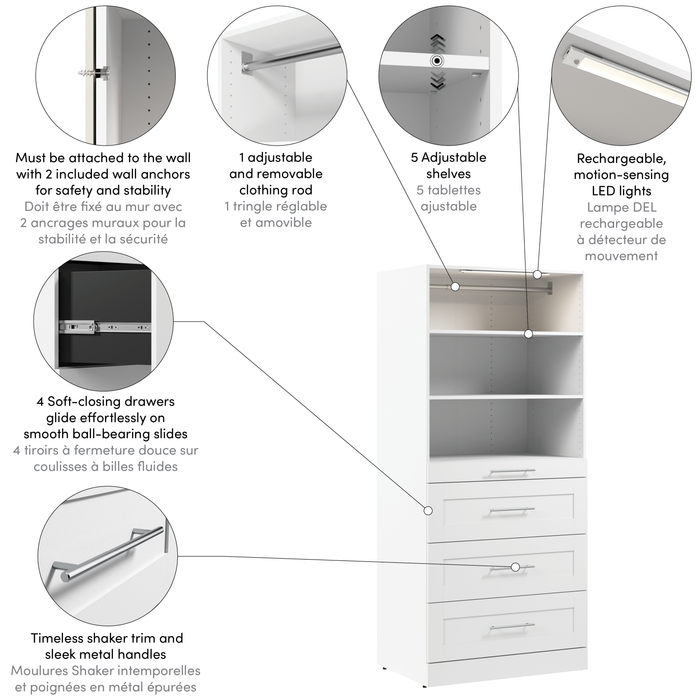 Must be attached to the wall with 2 included wall anchors for safety and stability
Doit être fixé au mur avec 2 ancrages muraux pour la stabilité et la sécurité

1 adjustable and removable clothing rod
1 tringle réglable et amovible

5 Adjustable shelves
5 tablettes ajustable

Rechargeable, motion-sensing LED lights
Lampe DEL rechargeable à détecteur de mouvement

4 Soft-closing drawers glide effortlessly on smooth ball-bearing slides
4 tiroirs à fermeture douce sur coulisses à billes fluides

Timeless shaker trim and sleek metal handles
Moulures Shaker intemporelles et poignées en métal épurées