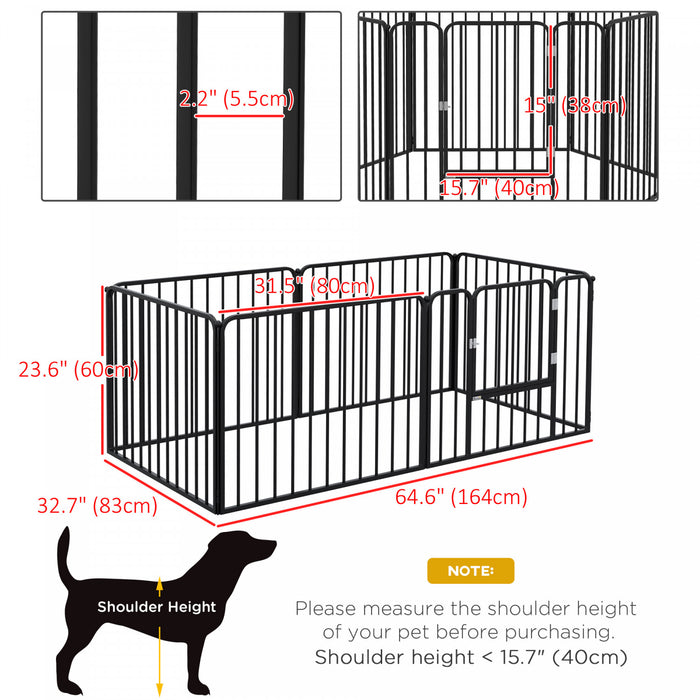 2.2" (5.5cm)

15" (38cm)

15.7" (40cm)

31.5" (80cm)

23.6" (60cm)

32.7" (83cm)

64.6" (164cm)

Shoulder Height

NOTE:

Please measure the shoulder height of your pet before purchasing.

Shoulder height < 15.7" (40cm)