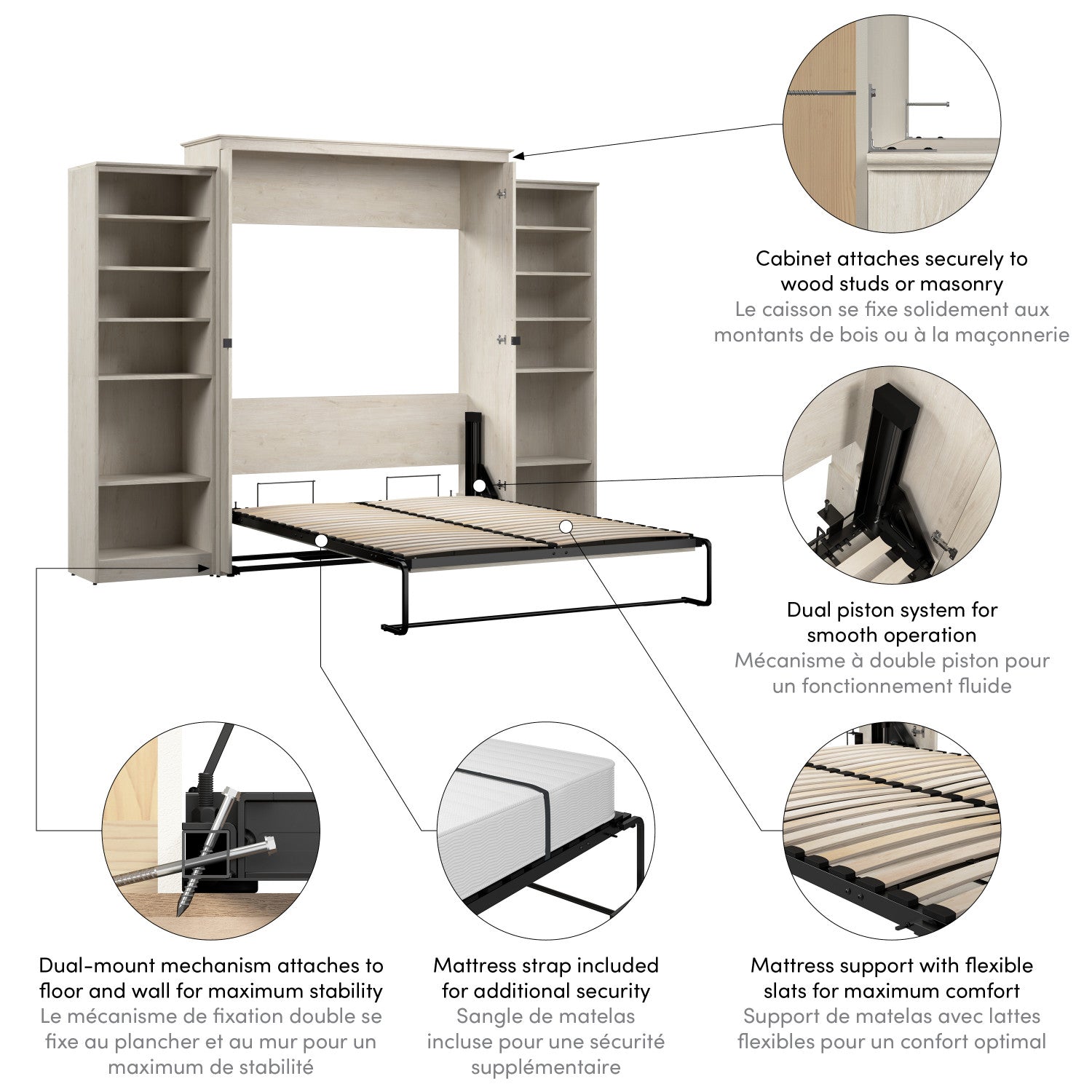 Cabinet attaches securely to wood studs or masonry
Le caisson se fixe solidement aux montants de bois ou à la maçonnerie

Dual piston system for smooth operation
Mécanisme à double piston pour un fonctionnement fluide

Dual-mount mechanism attaches to floor and wall for maximum stability
Le mécanisme de fixation double se fixe au plancher et au mur pour un maximum de stabilité

Mattress strap included for additional security
Sangle de matelas incluse pour une sécurité supplémentaire

Mattress support with flexible slats for maximum comfort
Support de matelas avec lattes flexibles pour un confort optimal