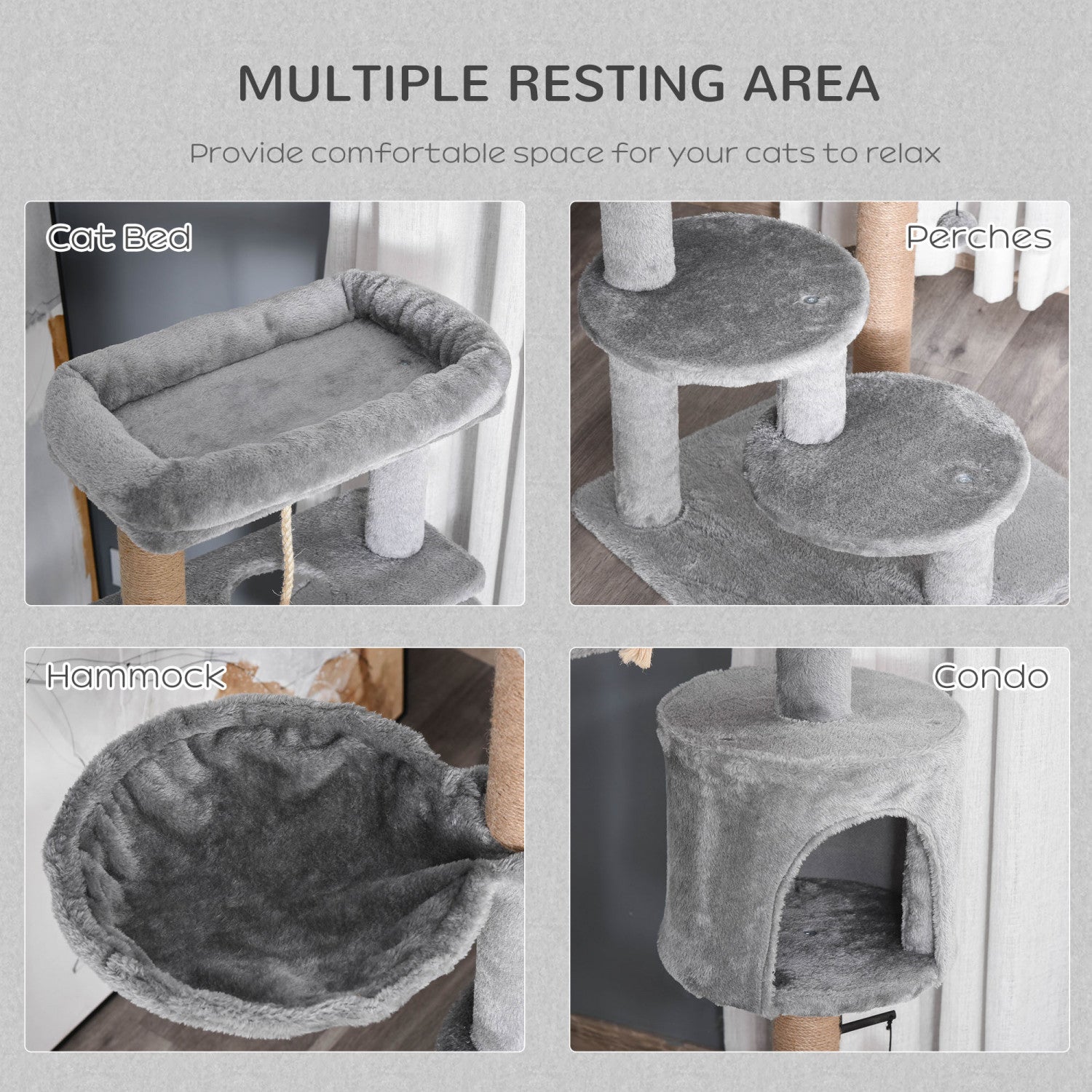 MULTIPLE RESTING AREA

Provide comfortable space for your cats to relax

Cat Bed

Perches

Hammock

Condo