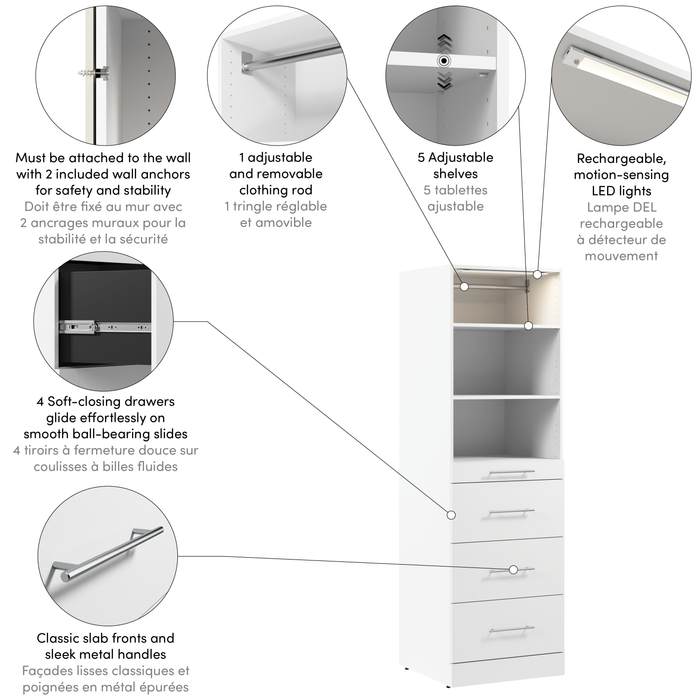 Must be attached to the wall with 2 included wall anchors for safety and stability
Doit être fixé au mur avec 2 ancrages muraux pour la stabilité et la sécurité

1 adjustable and removable clothing rod
1 tringle réglable et amovible

5 Adjustable shelves
5 tablettes ajustable

Rechargeable, motion-sensing LED lights
Lampe DEL rechargeable à détecteur de mouvement

4 Soft-closing drawers glide effortlessly on smooth ball-bearing slides
4 tiroirs à fermeture douce sur coulisses à billes fluides

Classic slab fronts and sleek metal handles
Façades lisses classiques et poignées en métal épurées