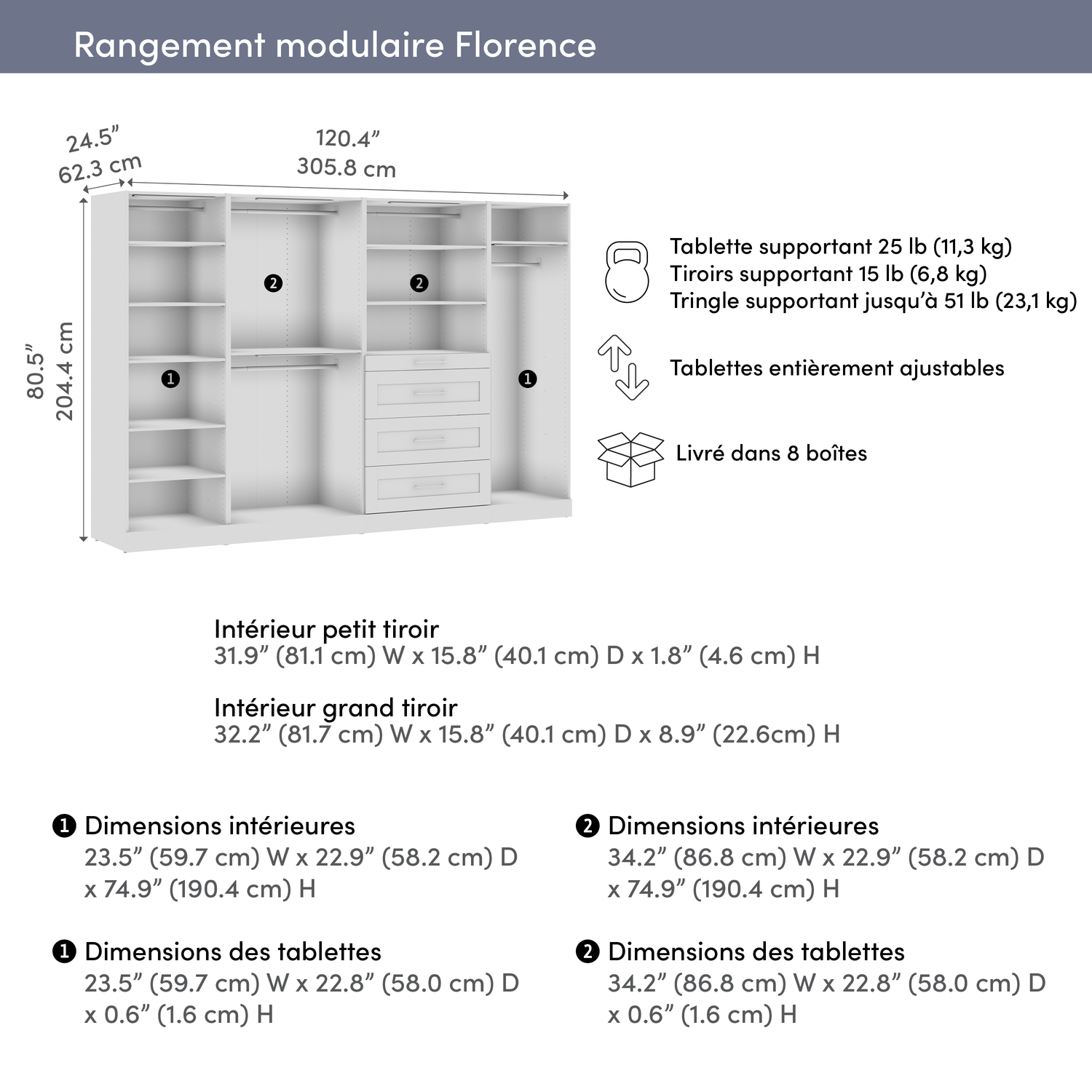 Rangement modulaire Florence

24.5”
62.3 cm

120.4”
305.8 cm

80.5”
204.4 cm

2

2

1

1

Tablette supportant 25 lb (11,3 kg)
Tiroirs supportant 15 lb (6,8 kg)
Tringle supportant jusqu’à 51 lb (23,1 kg)

Tablettes entièrement ajustables

Livré dans 8 boîtes

Intérieur petit tiroir
31.9” (81.1 cm) W x 15.8” (40.1 cm) D x 1.8” (4.6 cm) H

Intérieur grand tiroir
32.2” (81.7 cm) W x 15.8” (40.1 cm) D x 8.9” (22.6cm) H

1 Dimensions intérieures
23.5” (59.7 cm) W x 22.9” (58.2 cm) D x 74.9” (190.4 cm) H

1 Dimensions des tablettes
23.5” (59.7 cm) W x 22.8” (58.0 cm) D x 0.6” (1.6 cm) H

2 Dimensions intérieures
34.2” (86.8 cm) W x 22.9” (58.2 cm) D x 74.9” (190.4 cm) H

2 Dimensions des tablettes
34.2” (86.8 cm) W x 22.8” (58.0 cm) D x 0.6” (1.6 cm) H