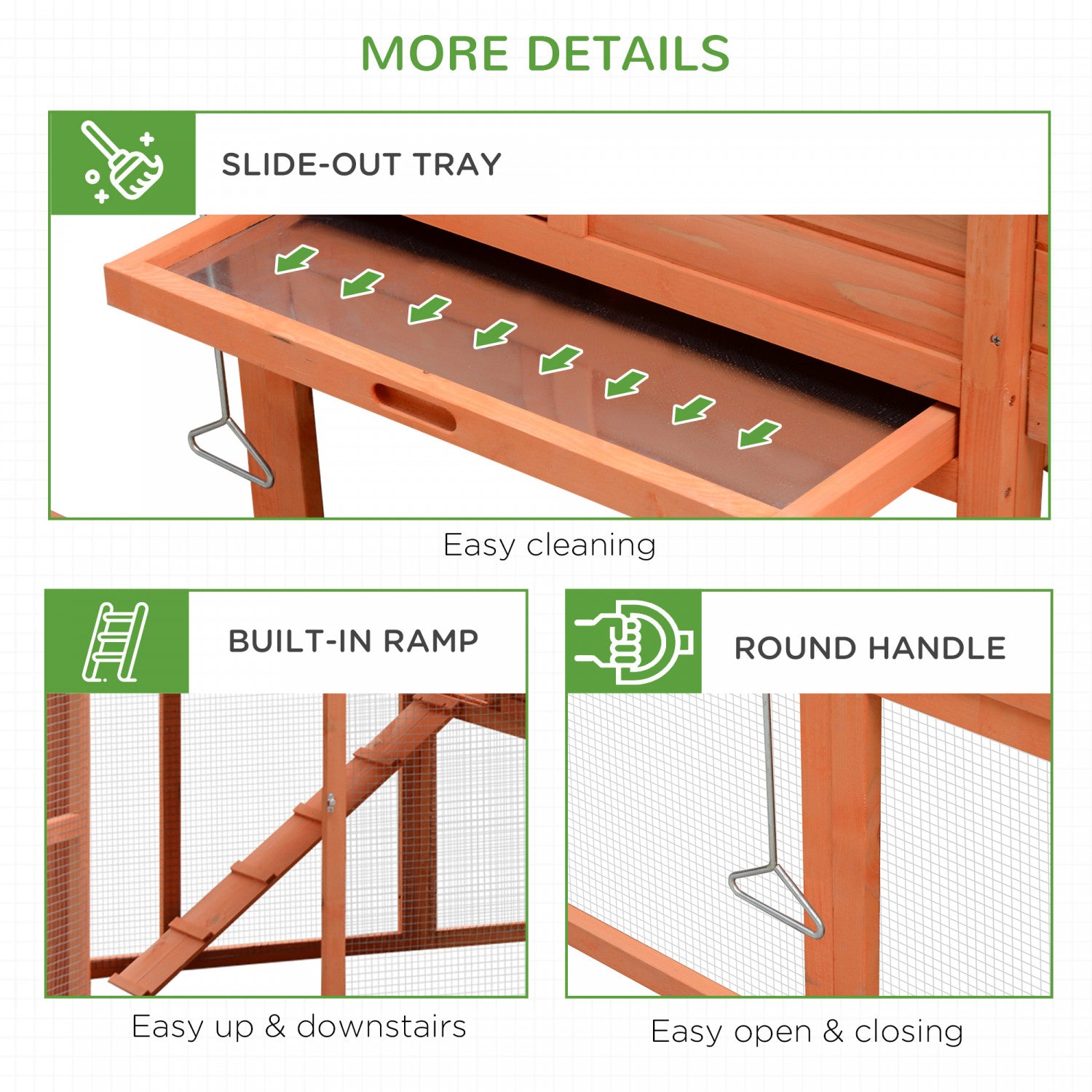 MORE DETAILS

SLIDE-OUT TRAY

Easy cleaning

BUILT-IN RAMP

Easy up & downstairs

ROUND HANDLE

Easy open & closing