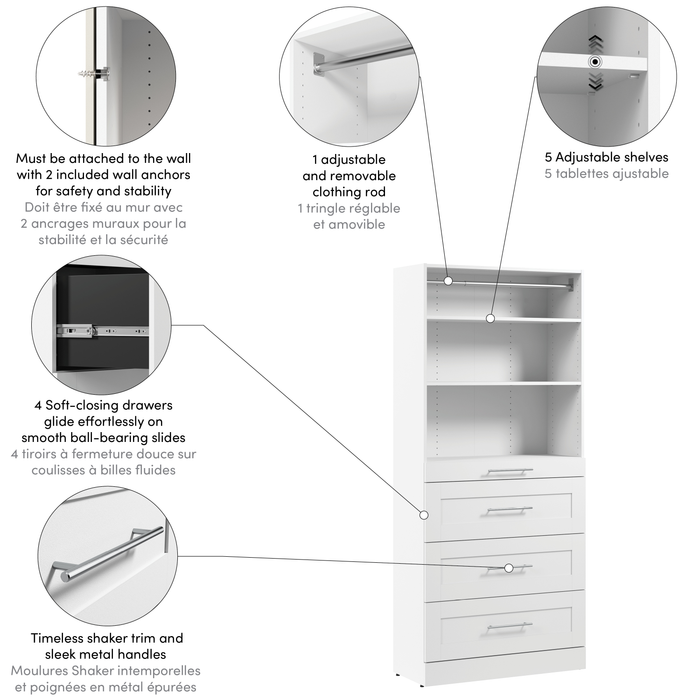 Must be attached to the wall with 2 included wall anchors for safety and stability
Doit être fixé au mur avec 2 ancrages muraux pour la stabilité et la sécurité

1 adjustable and removable clothing rod
1 tringle réglable et amovible

5 Adjustable shelves
5 tablettes ajustable

4 Soft-closing drawers glide effortlessly on smooth ball-bearing slides
4 tiroirs à fermeture douce sur coulisses à billes fluides

Timeless shaker trim and sleek metal handles
Moulures Shaker intemporelles et poignées en métal épurées