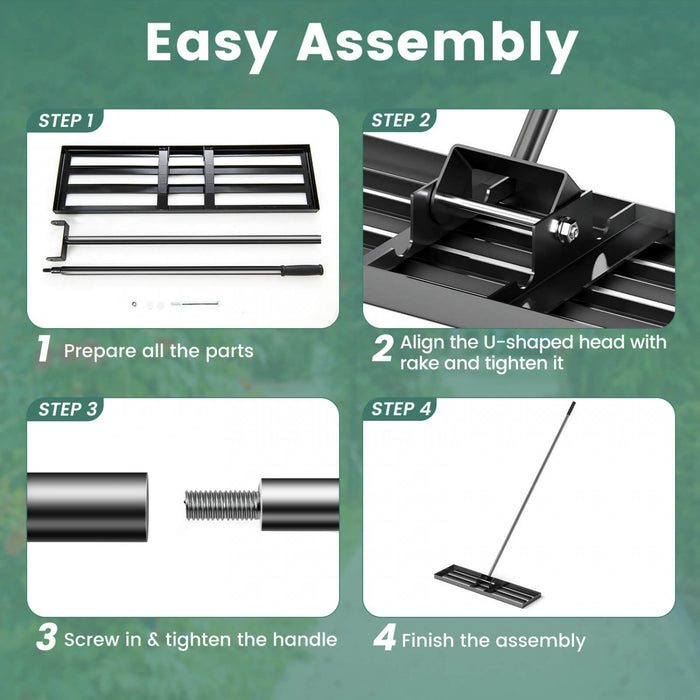 Easy Assembly

STEP 1

1 Prepare all the parts

STEP 2

2 Align the U-shaped head with rake and tighten it

STEP 3

3 Screw in & tighten the handle

STEP 4

4 Finish the assembly