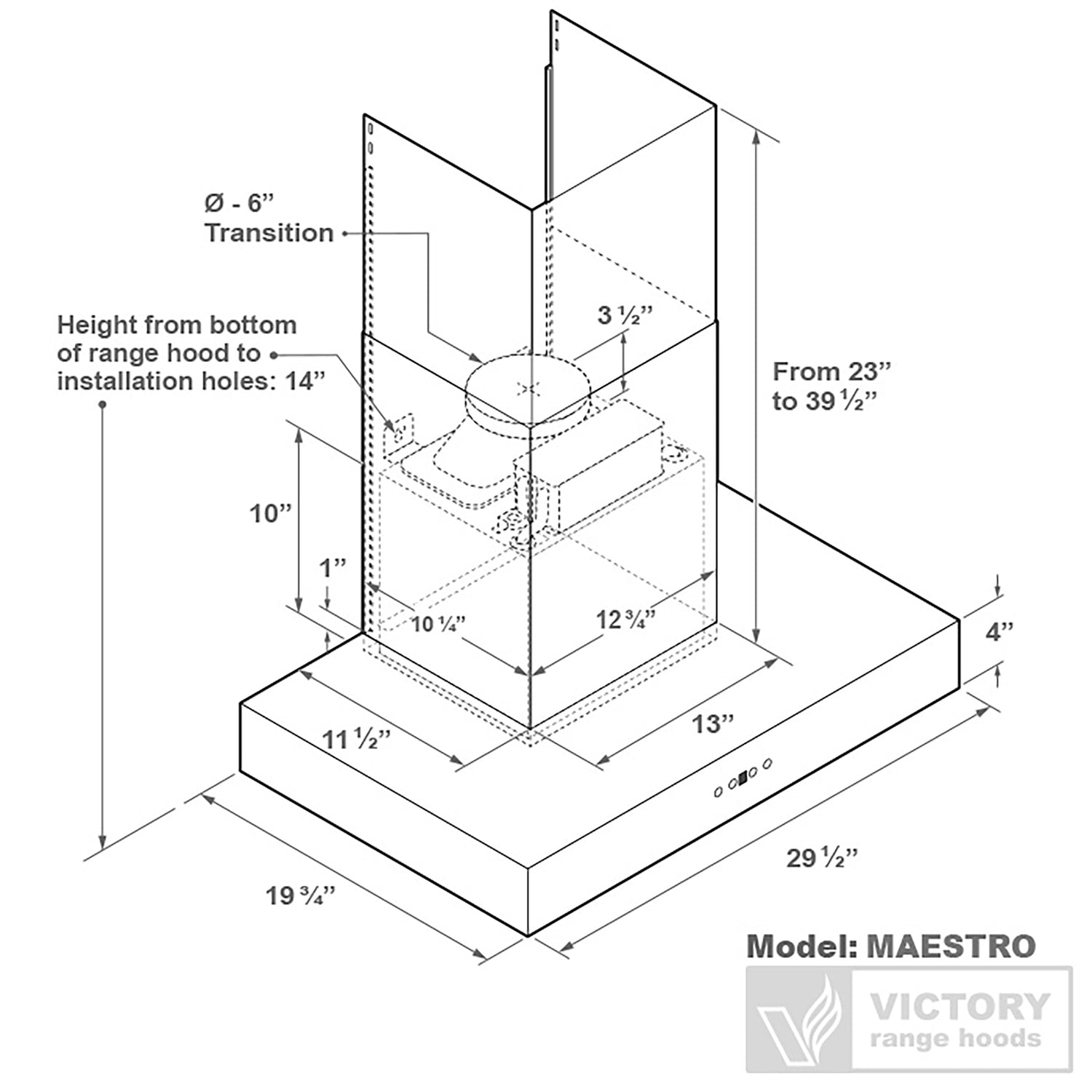 Ø - 6”
Transition

Height from bottom of range hood to installation holes: 14”

3 ½”

From 23” to 39 ½”

10”

1”

10 ¼”

12 ¾”

4”

11 ½”

13”

29 ½”

19 ¾”

Model: MAESTRO

VICTORY
range hoods