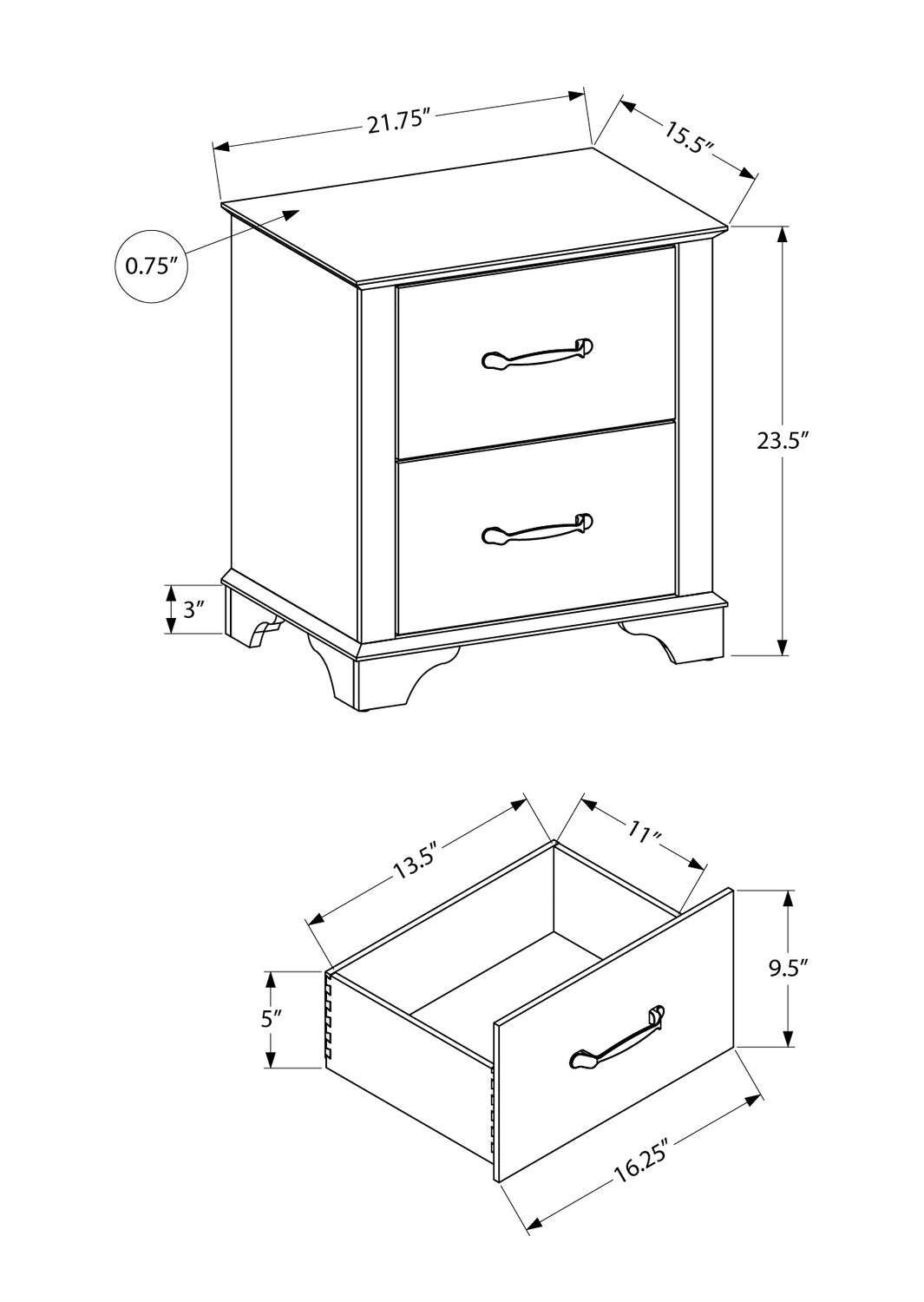 21.75″
15.5″
0.75″
23.5″
3″
13.5″
11″
9.5″
5″
16.25″