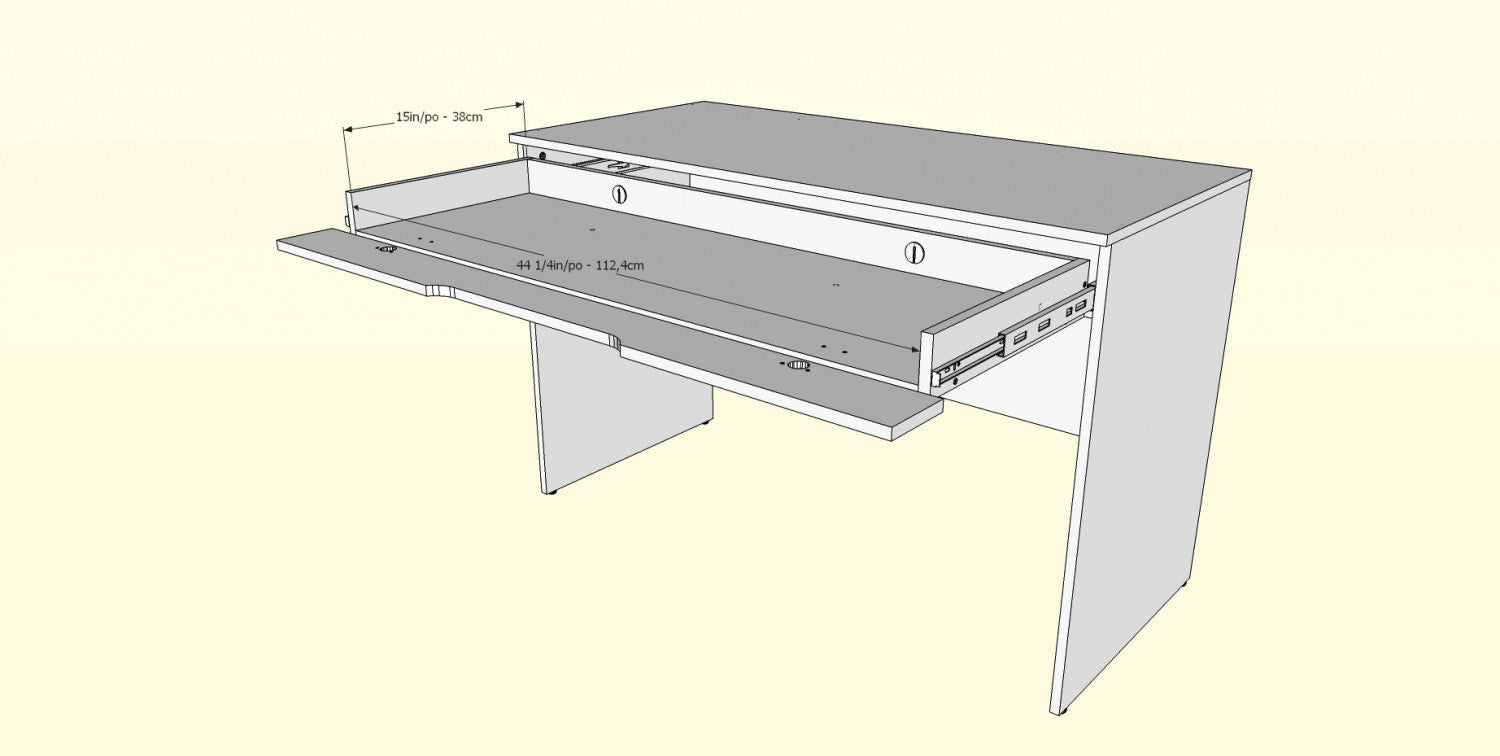 15in/po - 38cm

44 1/4in/po - 112,4cm