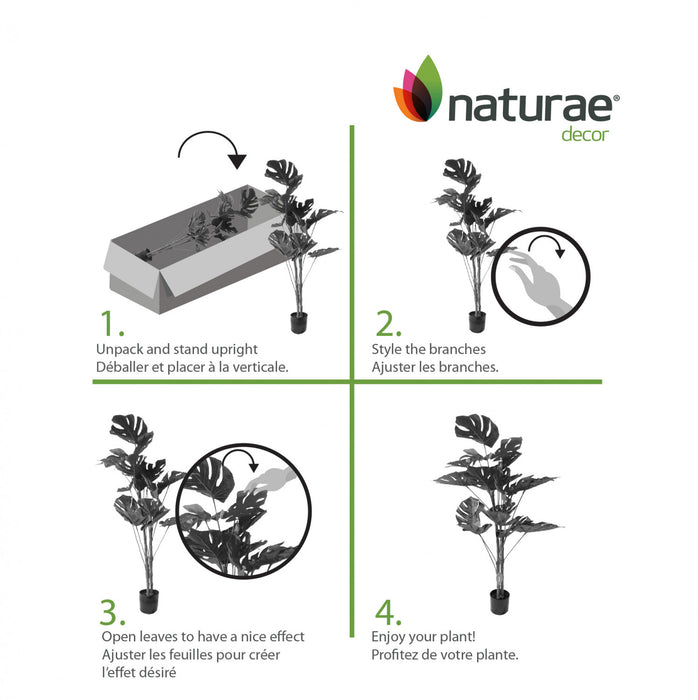 naturae®
decor

1.
Unpack and stand upright
Déballer et placer à la verticale.

2.
Style the branches
Ajuster les branches.

3.
Open leaves to have a nice effect
Ajuster les feuilles pour créer l'effet désiré

4.
Enjoy your plant!
Profitez de votre plante.