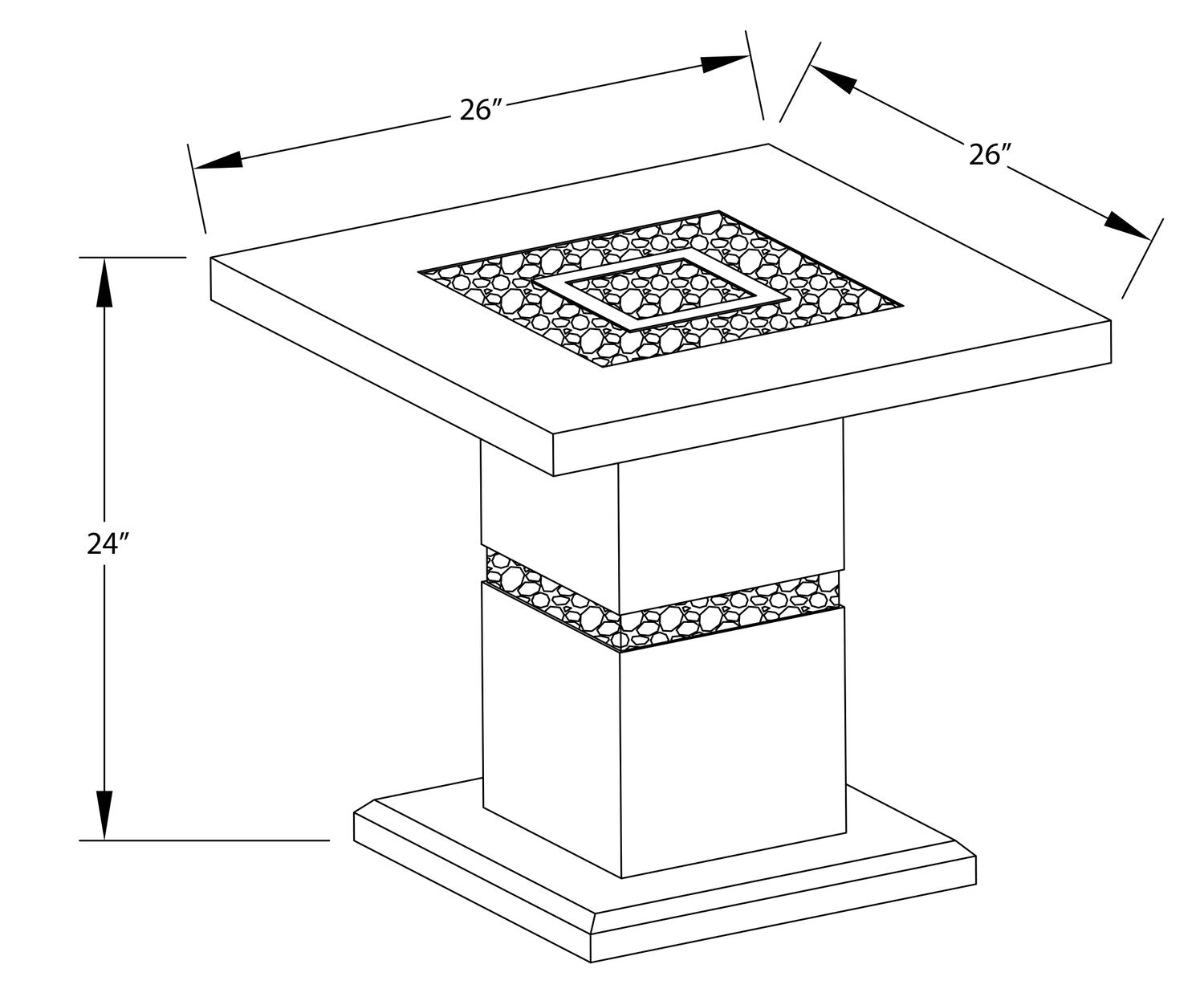 26″

26″

24″