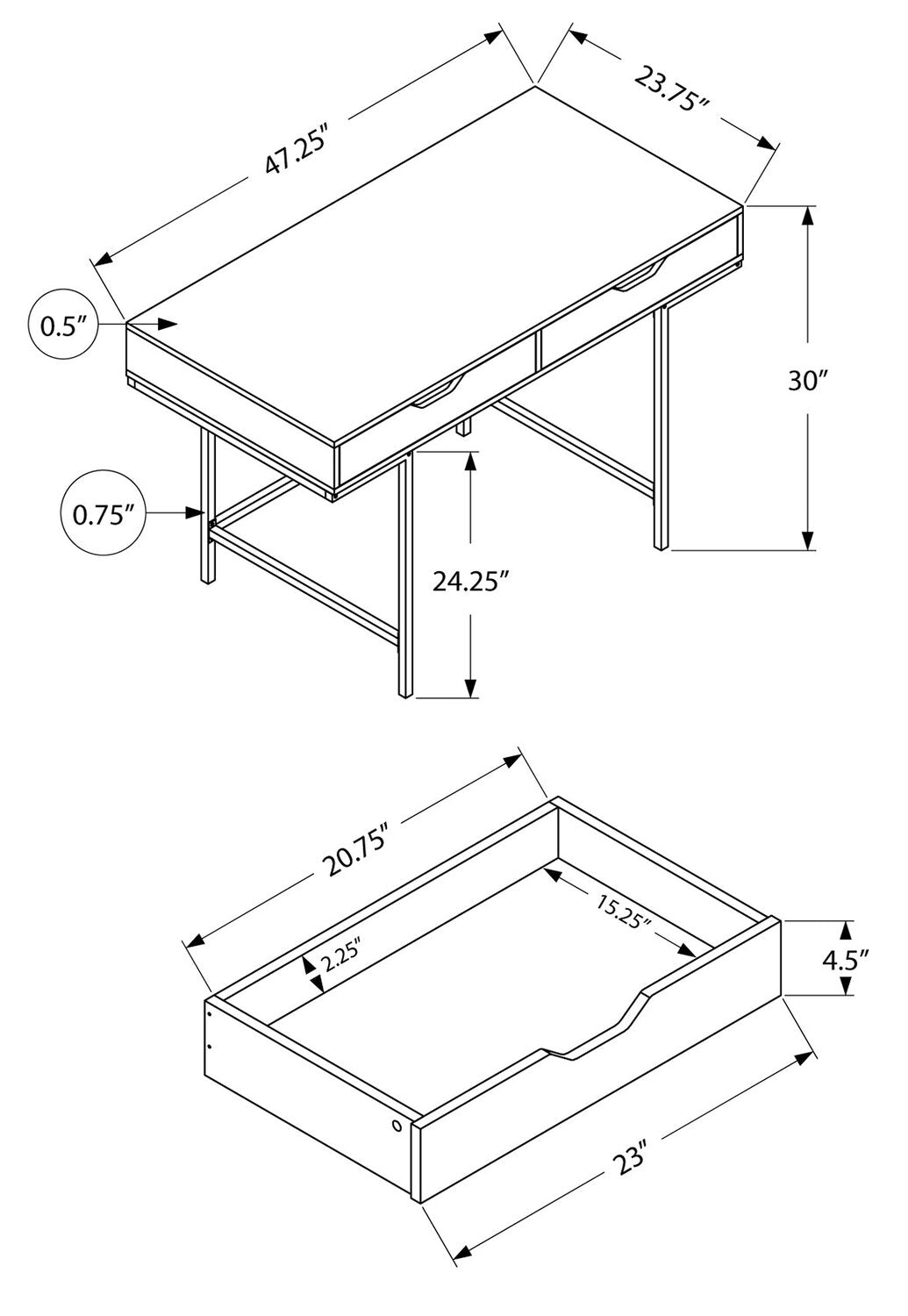 47.25"
23.75"
0.5"
30"
0.75"
24.25"
20.75"
15.25"
2.25"
4.5"
23"