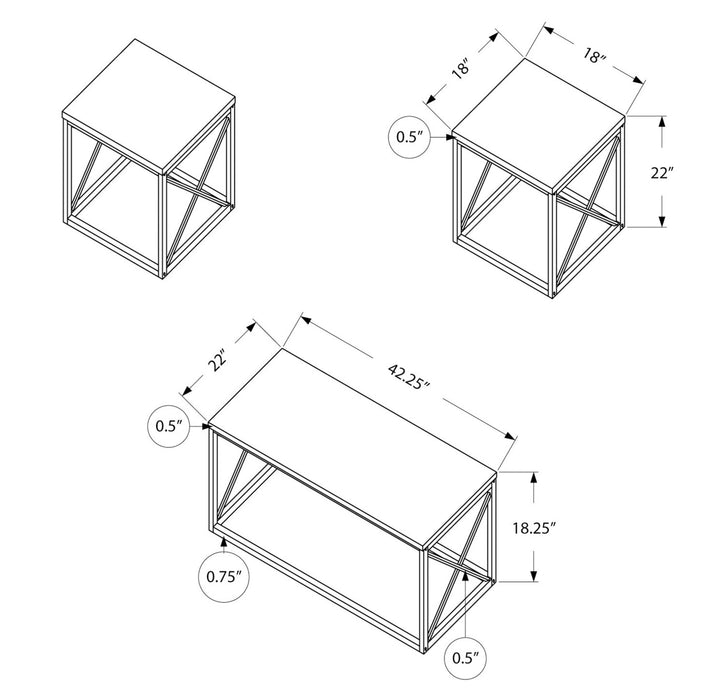 18″
18″
0.5″
22″
22″
42.25″
0.5″
18.25″
0.75″
0.5″